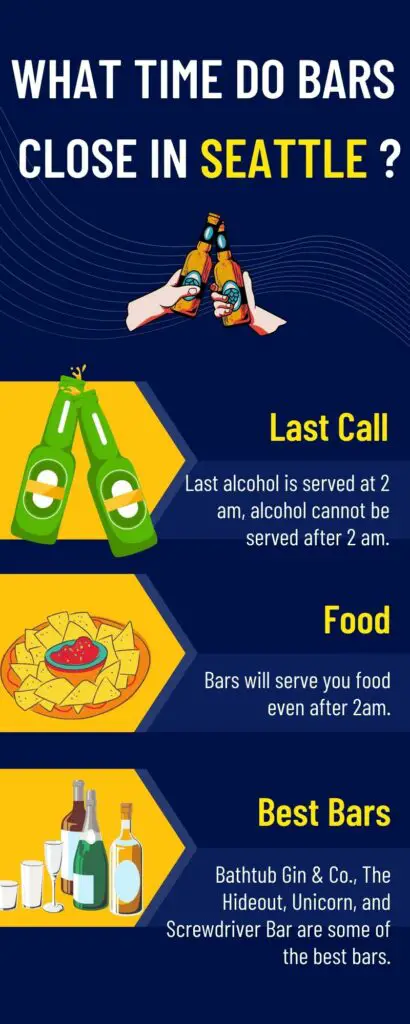 WHAT TIME DO BARS CLOSE IN SEATTLE ?

Last Call

Last alcohol is served at 2 am, alcohol cannot be served after 2 am.

Food

Bars will serve you food even after 2am.

Best Bars

Bathtub Gin & Co., The Hideout, Unicorn, and Screwdriver Bar are some of the best bars.