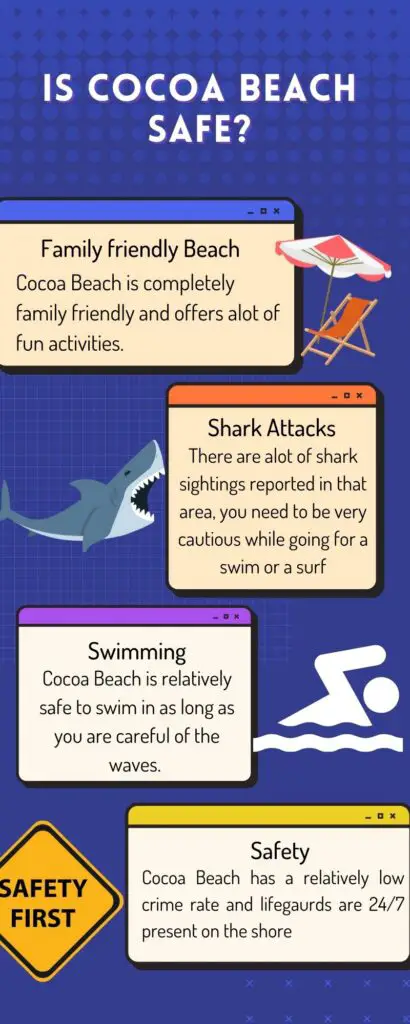 IS COCOA BEACH SAFE?

Family friendly Beach
Cocoa Beach is completely family friendly and offers alot of fun activities.

Shark Attacks
There are alot of shark sightings reported in that area, you need to be very cautious while going for a swim or a surf

Swimming
Cocoa Beach is relatively safe to swim in as long as you are careful of the waves.

SAFETY FIRST

Safety
Cocoa Beach has a relatively low crime rate and lifegaurds are 24/7 present on the shore